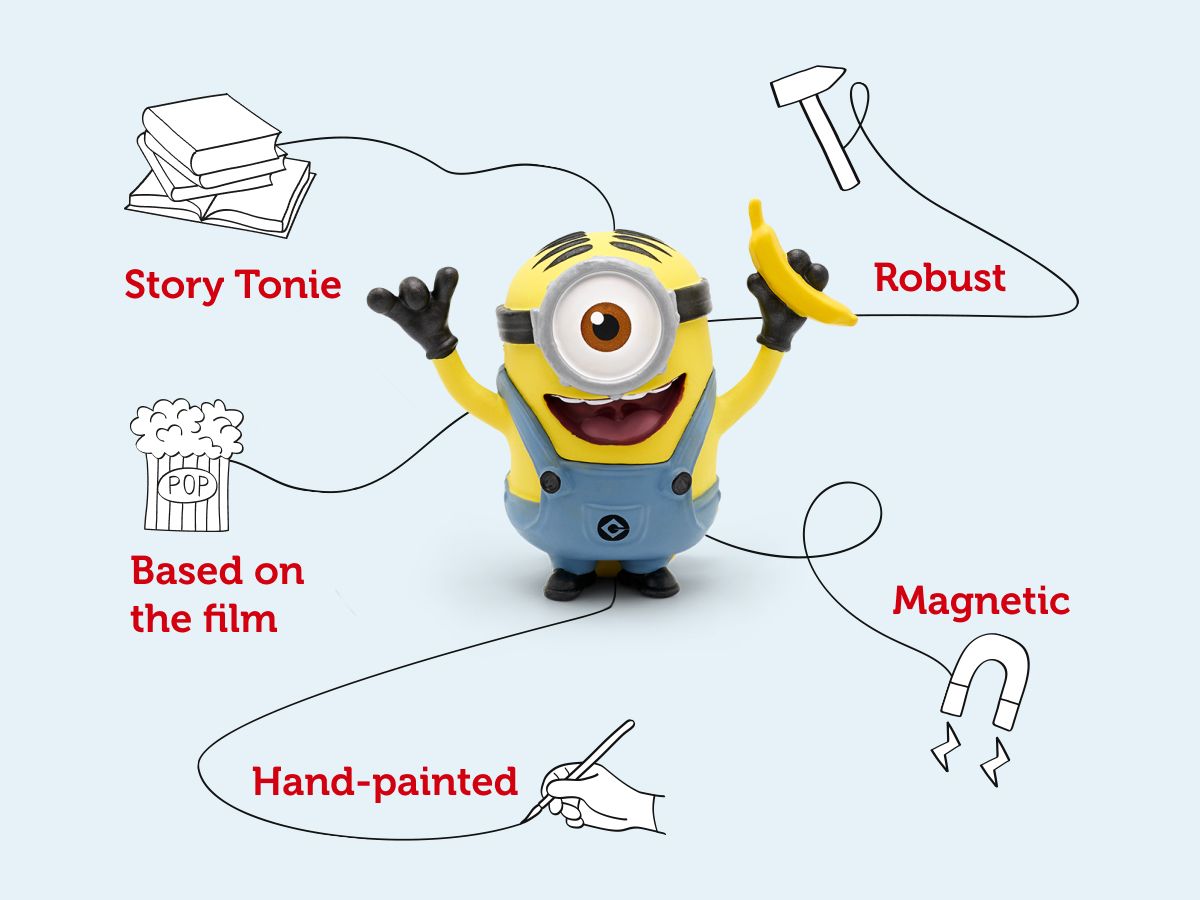 Story Tonie

Robust

POP

Based on the film

Magnetic

Hand-painted