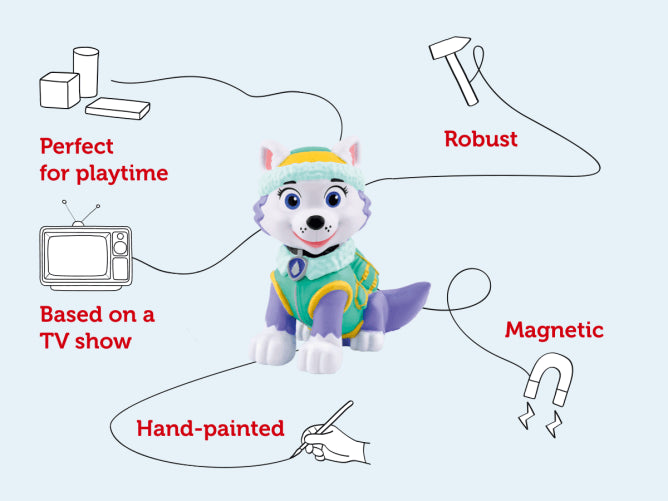 Perfect for playtime

Robust

Based on a TV show

Magnetic

Hand-painted