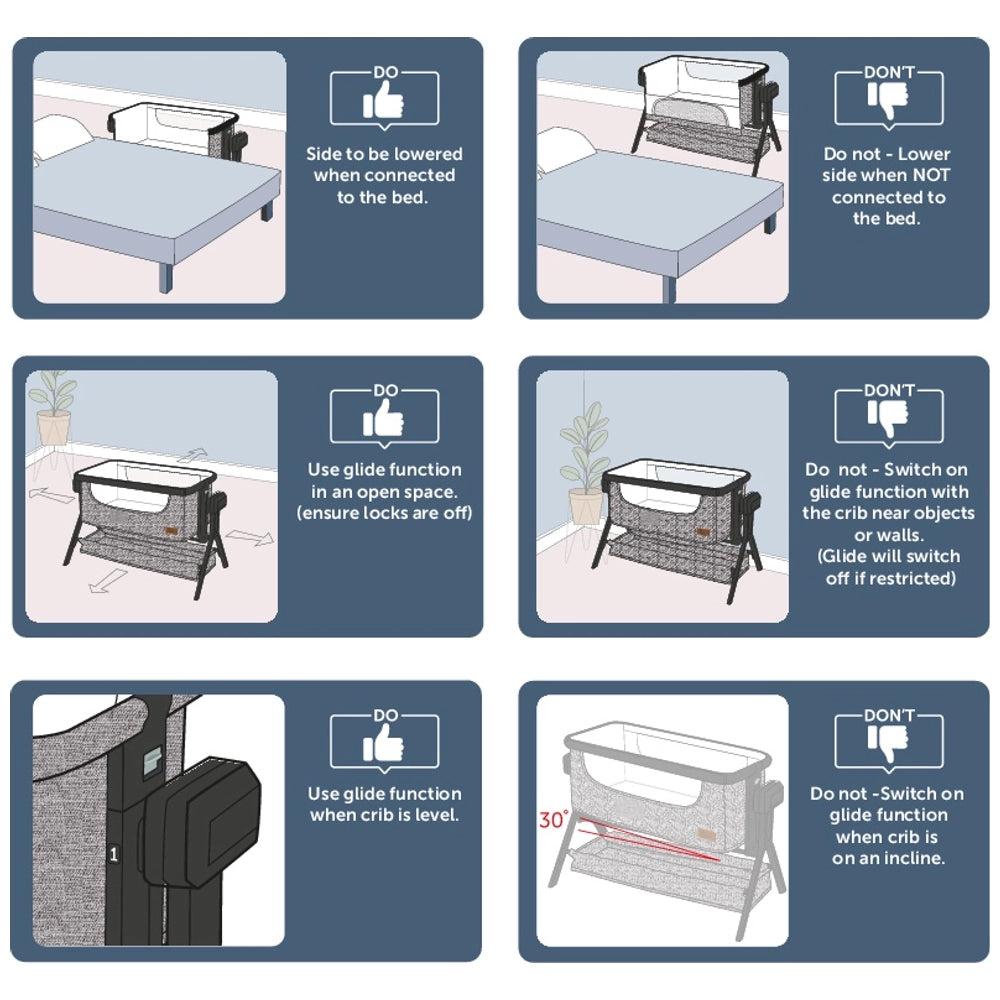 DO

Side to be lowered when connected to the bed.

DON'T

Do not - Lower side when NOT connected to the bed.

DO

Use glide function in an open space. (ensure locks are off)

DON'T

Do not - Switch on glide function with the crib near objects or walls. (Glide will switch off if restricted)

1

DO

Use glide function when crib is level.

30°

DON'T

Do not -Switch on glide function when crib is on an incline.