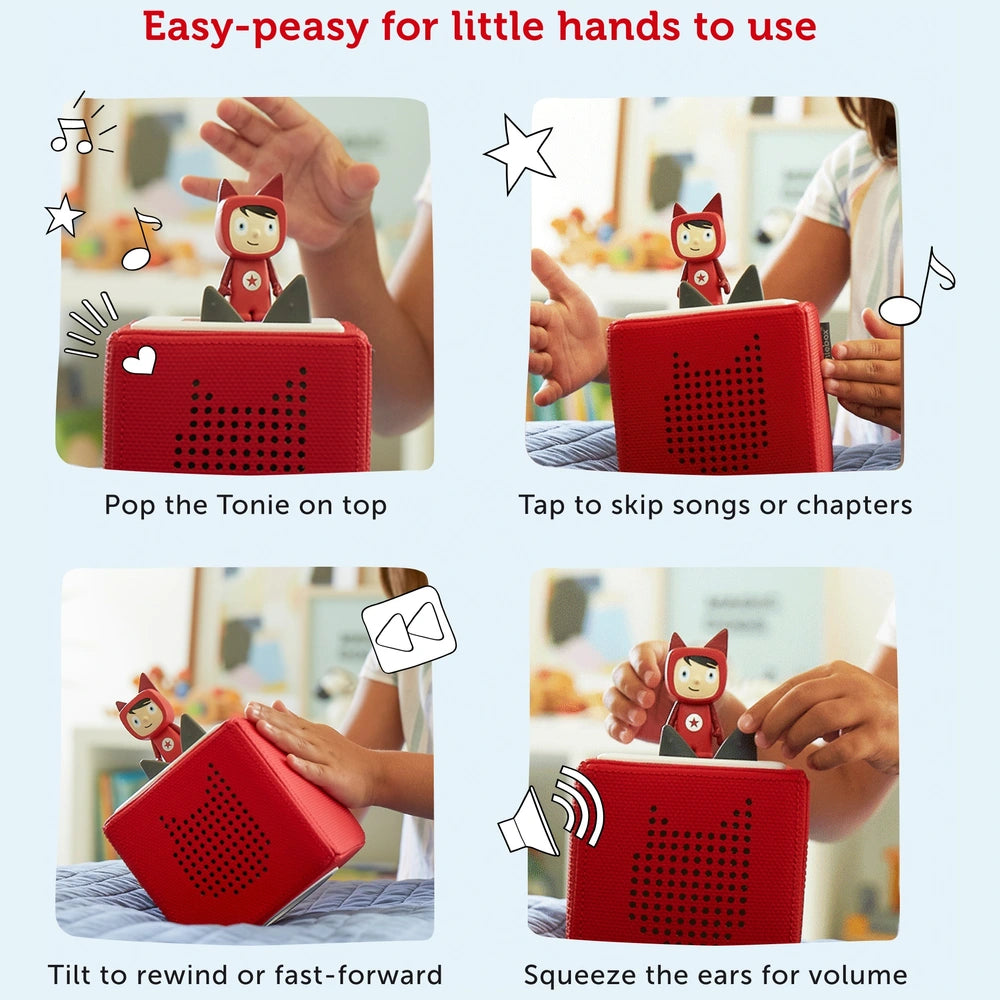 Easy-peasy for little hands to use

Pop the Tonie on top

Tap to skip songs or chapters

Tilt to rewind or fast-forward

Squeeze the ears for volume