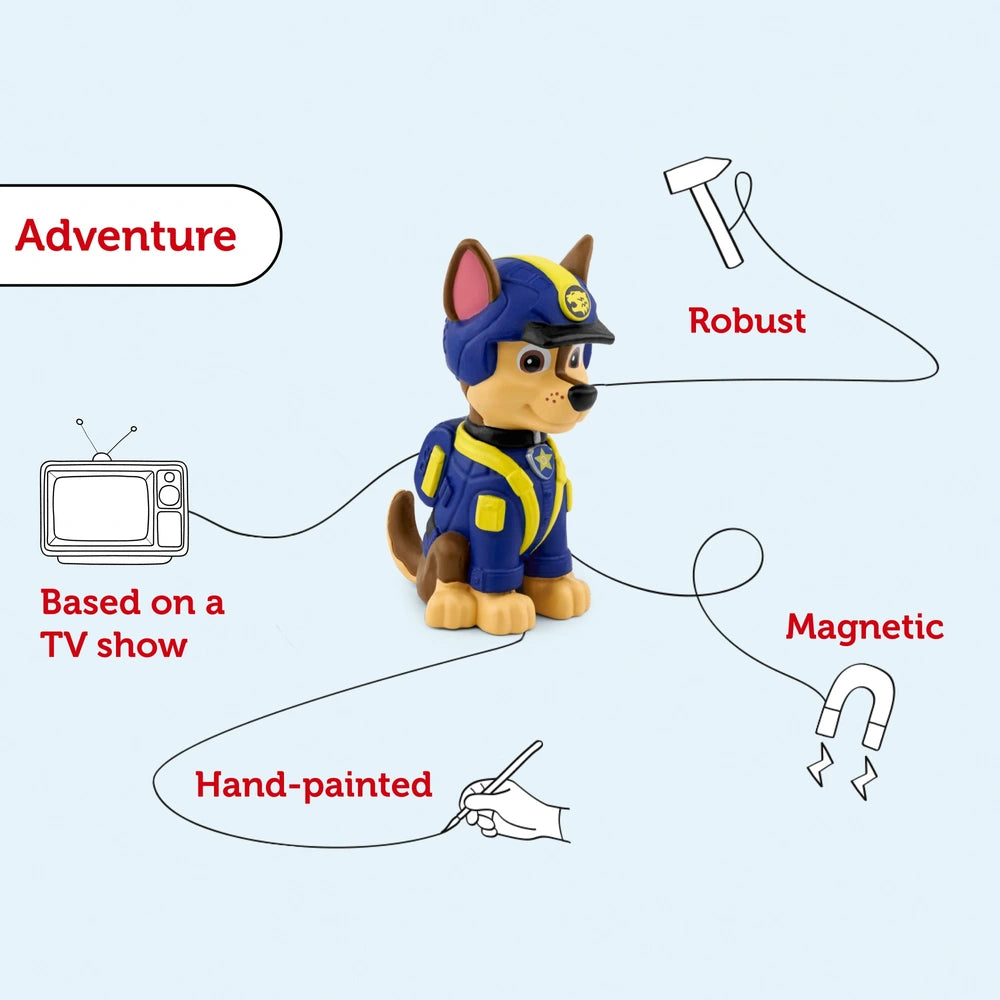 Adventure

Robust

Based on a TV show

Magnetic

Hand-painted