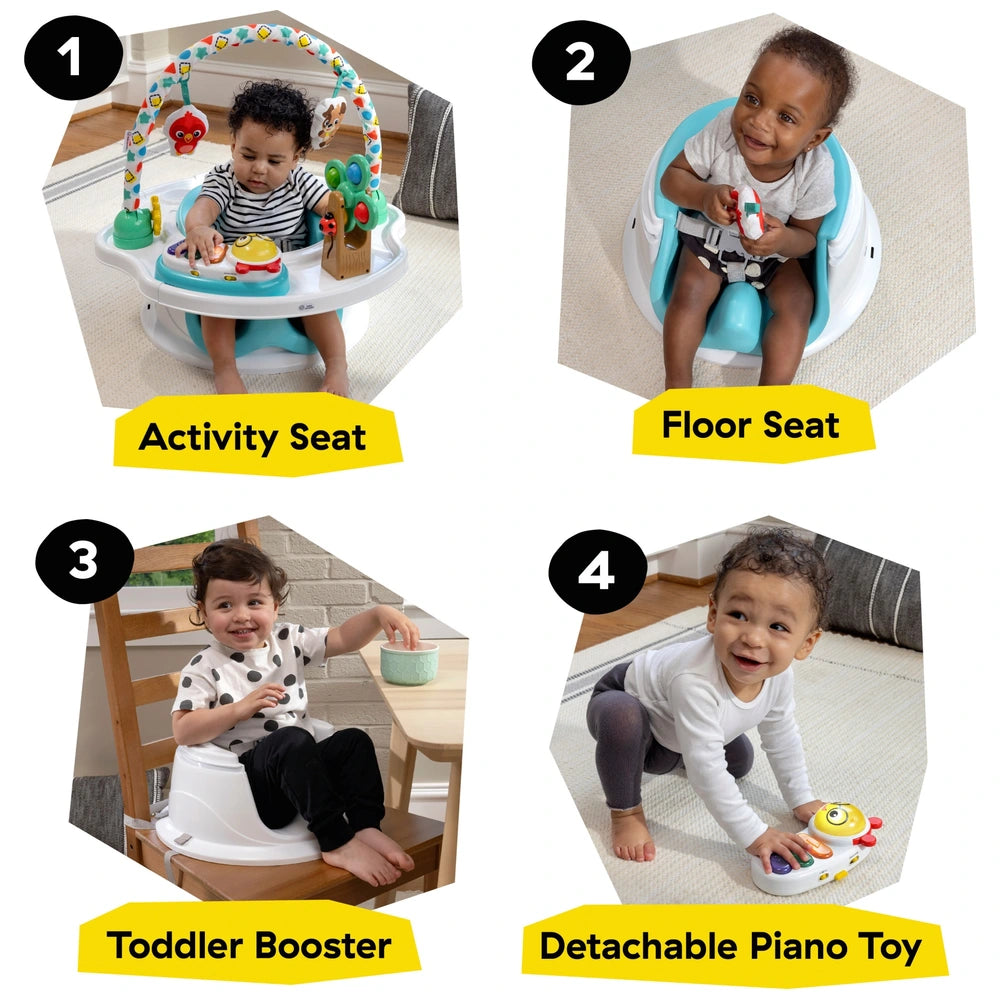 1

Activity Seat

2

Floor Seat

3

Toddler Booster

4

Detachable Piano Toy