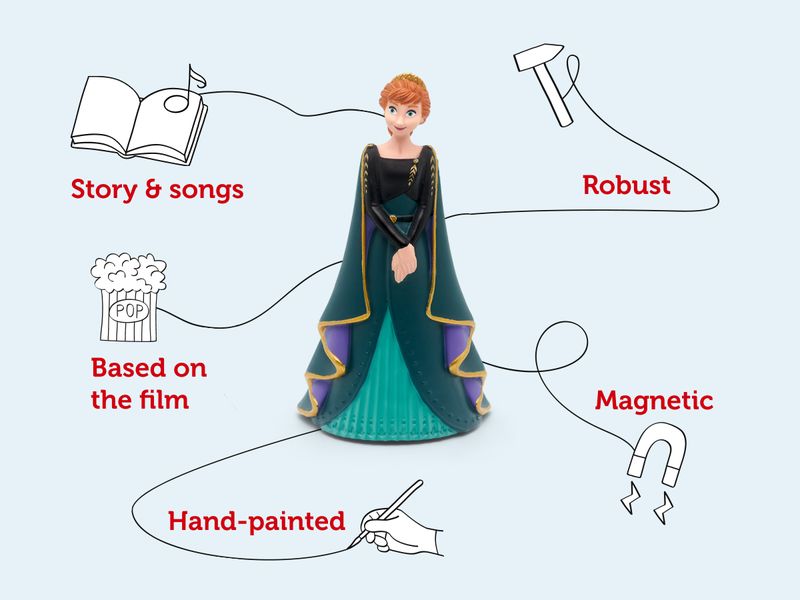 Story & songs

Robust

POP

Based on the film

Magnetic

Hand-painted