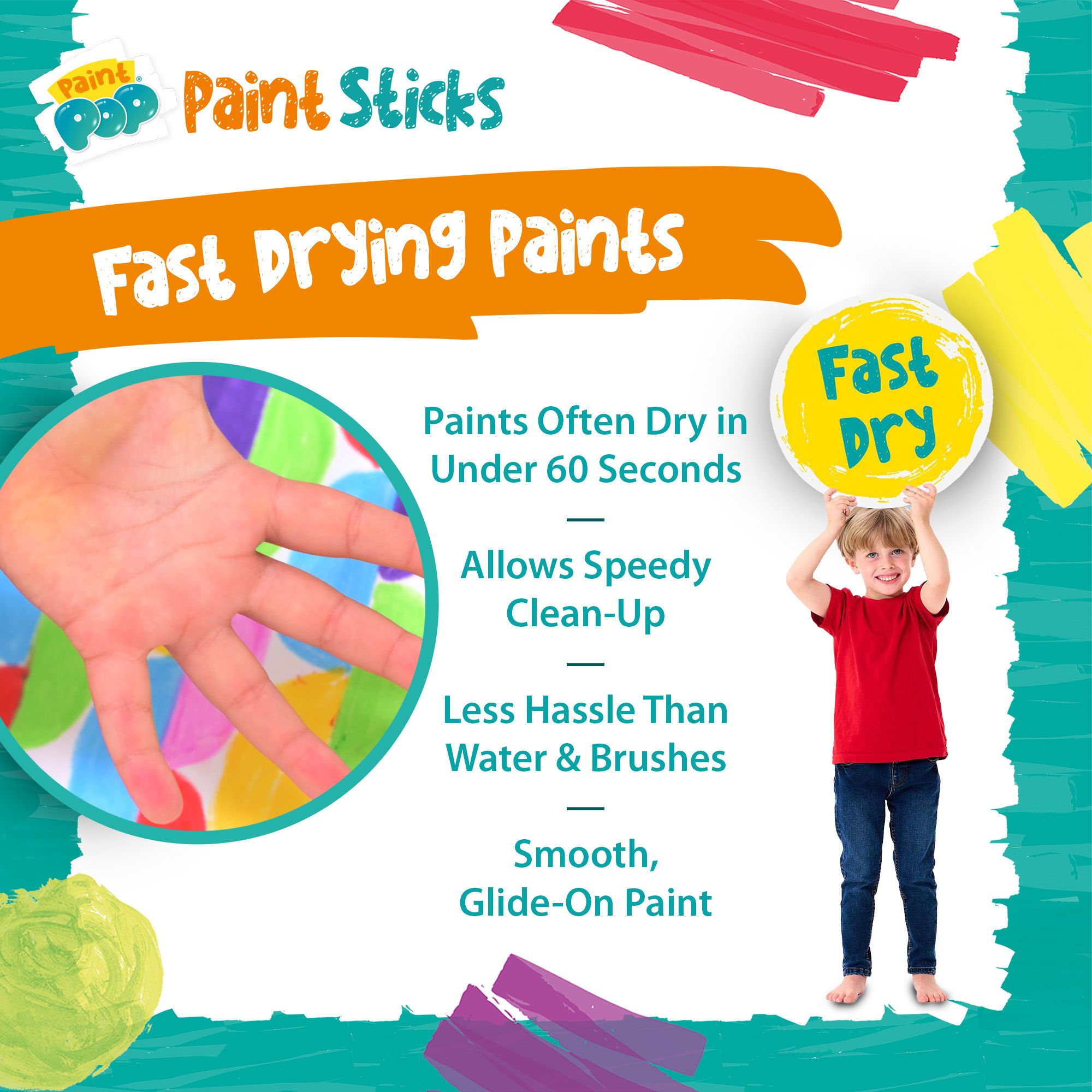 Paint POP® Paint Sticks

Fast Drying Paints

Fast Dry

Paints Often Dry in Under 60 Seconds

—

Allows Speedy Clean-Up

—

Less Hassle Than Water & Brushes

—

Smooth, Glide-On Paint